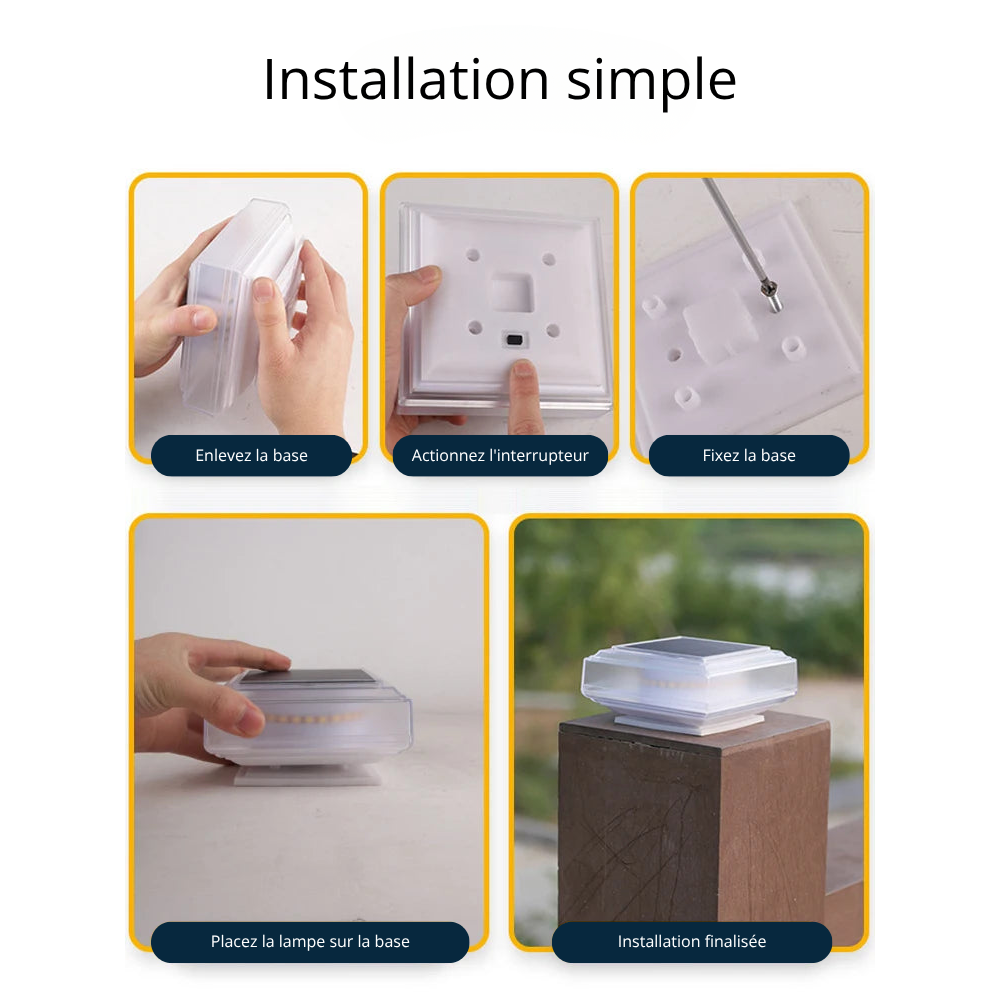 Installation simple

Enlevez la base

Actionnez l'interrupteur

Fixez la base

Placez la lampe sur la base

Installation finalisée