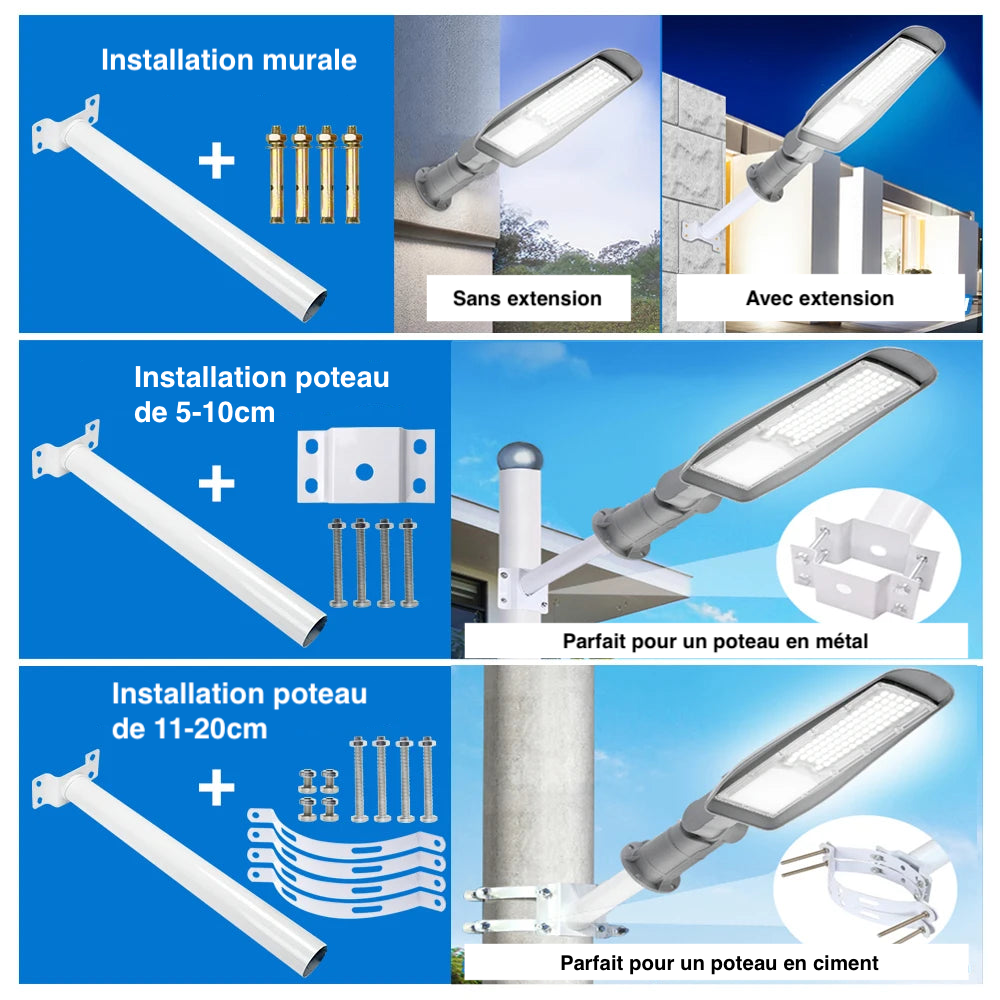 Installation murale

+

Sans extension

Avec extension

Installation poteau de 5-10cm

+

Parfait pour un poteau en métal

Installation poteau de 11-20cm

+

Parfait pour un poteau en ciment