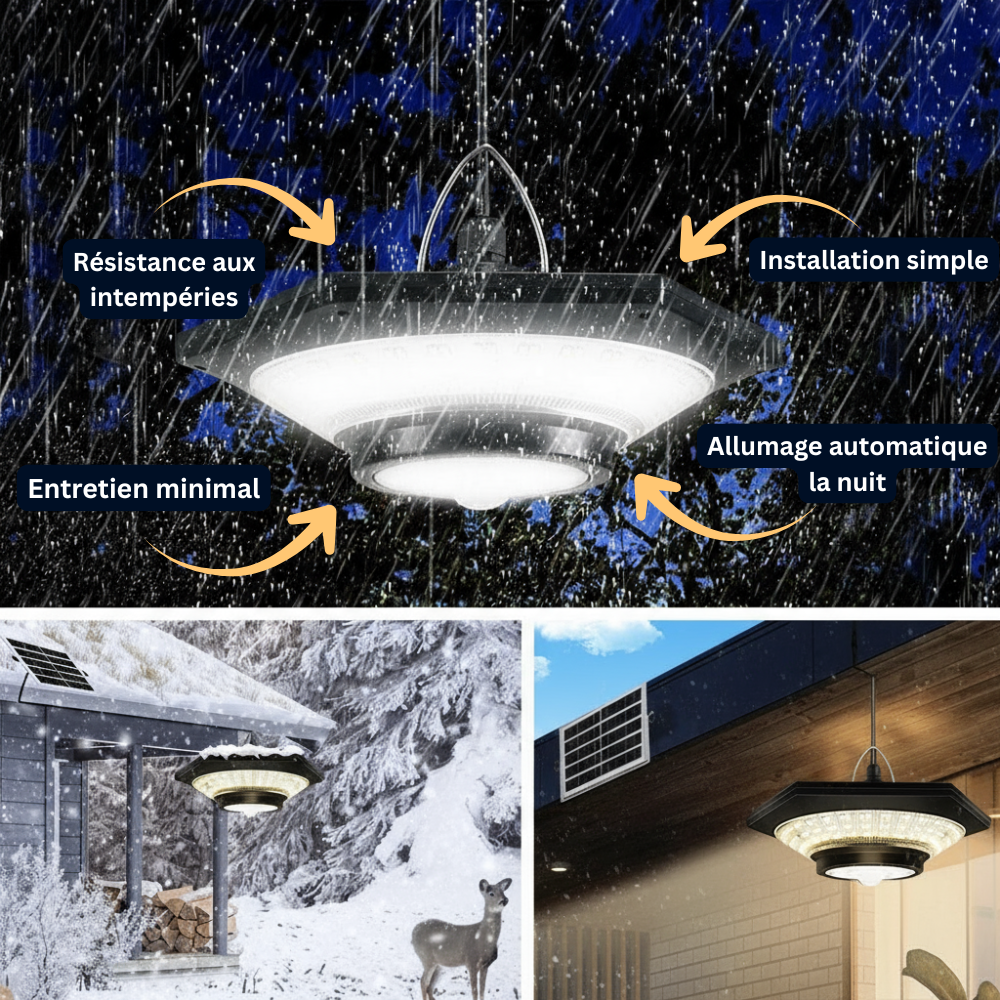 Résistance aux intempéries

Installation simple

Entretien minimal

Allumage automatique la nuit