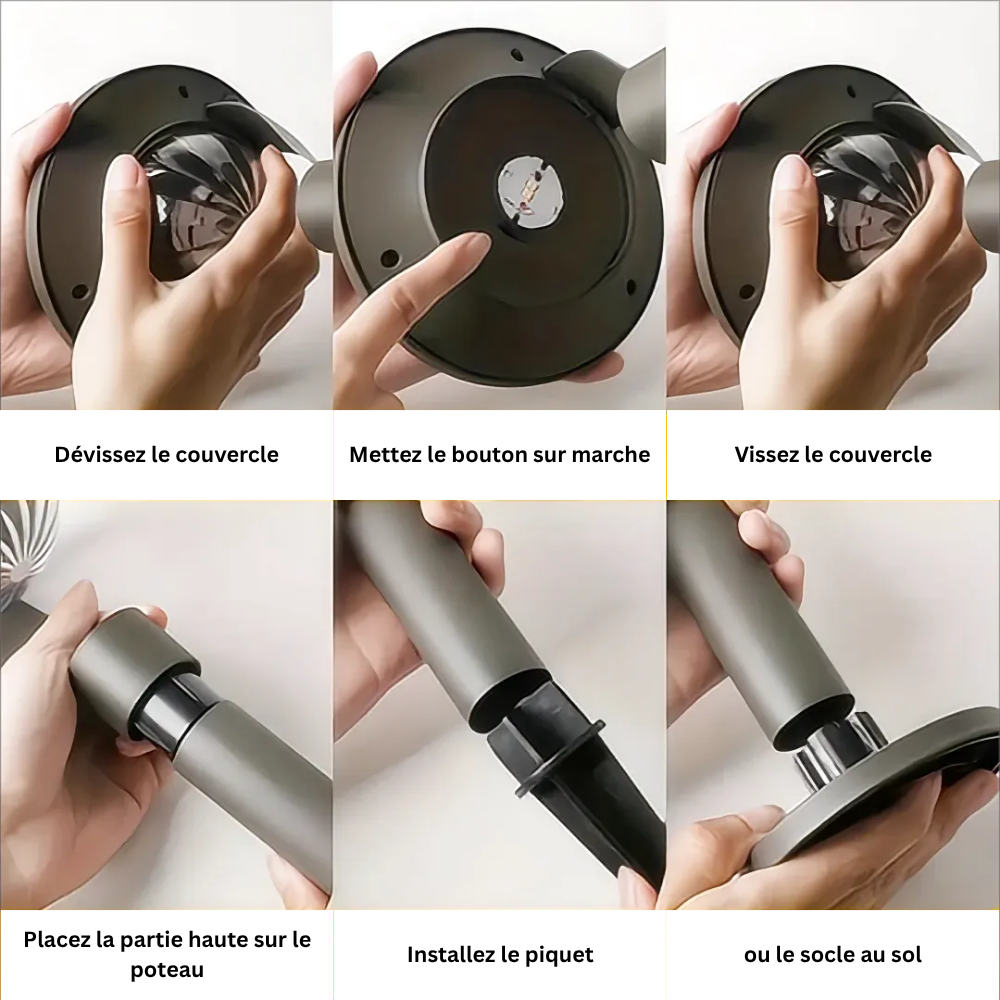 Dévissez le couvercle

Mettez le bouton sur marche

Vissez le couvercle

Placez la partie haute sur le poteau

Installez le piquet

ou le socle au sol