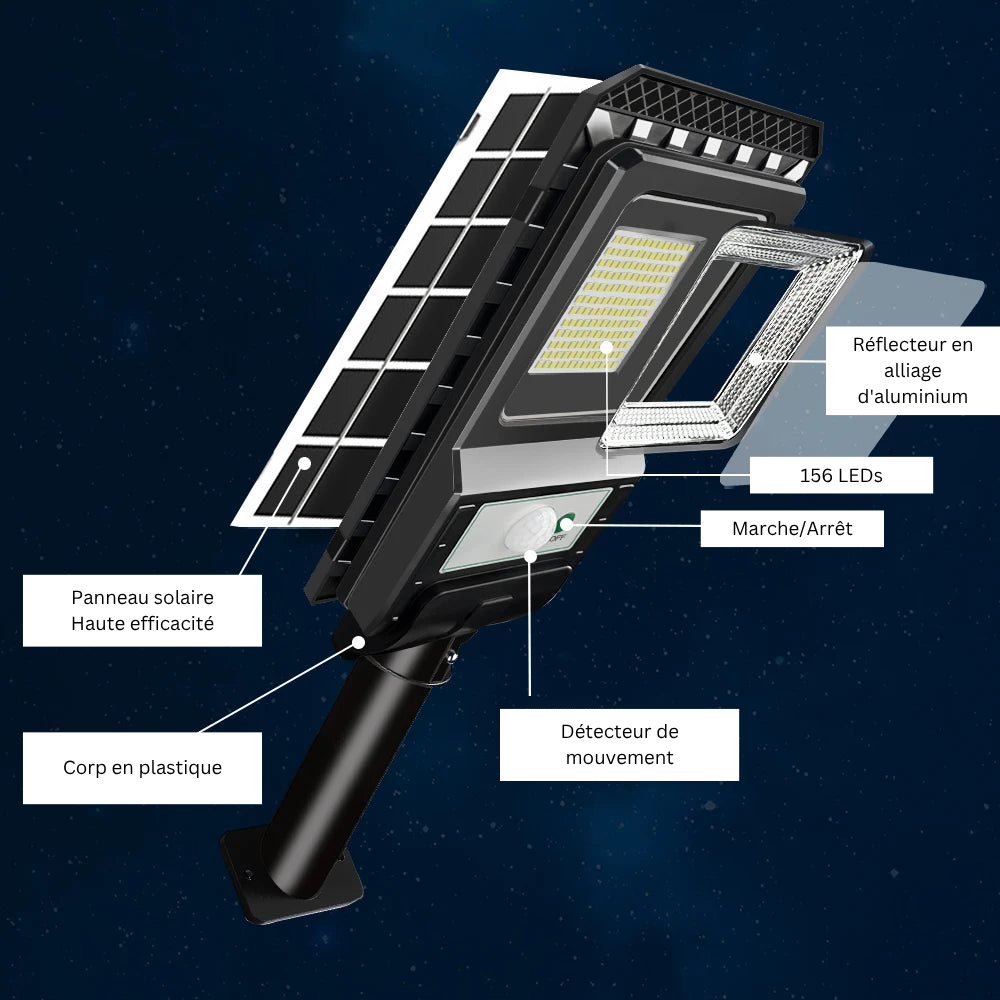 Réflecteur en alliage d'aluminium

156 LEDs

Marche/Arrêt

OFF

Panneau solaire Haute efficacité

Corp en plastique

Détecteur de mouvement